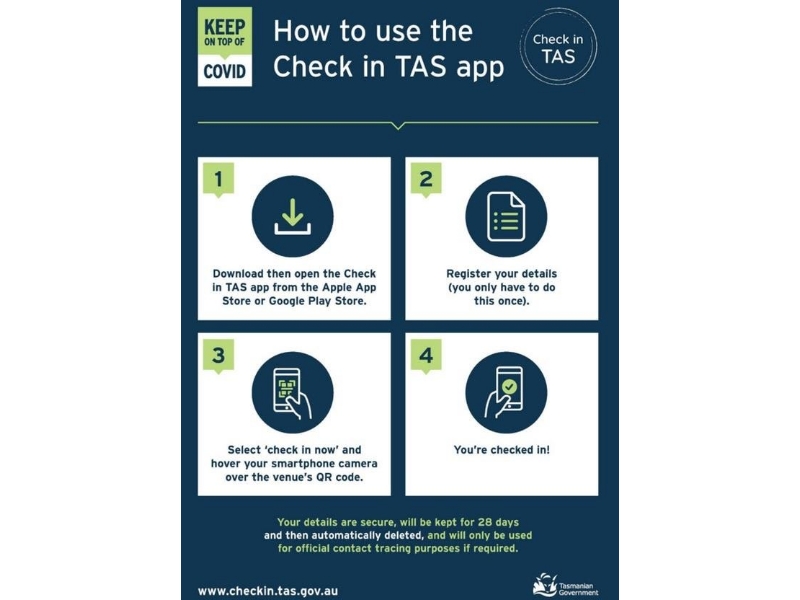 KEEP ON TOP OF COVID

How to use the Check in TAS app

Check in TAS

1

Download then open the Check in TAS app from the Apple App Store or Google Play Store.

2

Register your details (you only have to do this once).

3

Select 'check in now' and hover your smartphone camera over the venue's QR code.

4

You're checked in!

Your details are secure, will be kept for 28 days and then automatically deleted, and will only be used for official contact tracing purposes if required.

www.checkin.tas.gov.au

Tasmanian Government